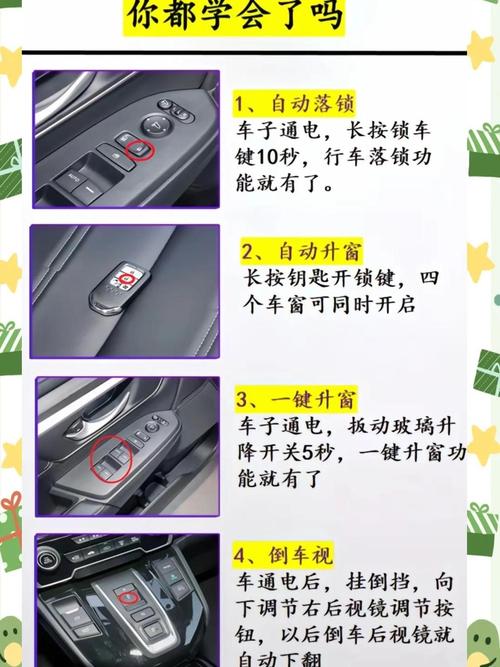 你都学会了吗

1、自动落锁
车子通电，长按锁车键10秒，行车落锁功能就有了。

2、自动升窗
长按钥匙开锁键，四个车窗可同时开启

3、一键升窗
车子通电，扳动玻璃升降开关5秒，一键升窗功能就有了

4、倒车视
车通电后，挂倒挡，向下调节右后视镜调节按钮，以后倒车后视镜就自动下翻